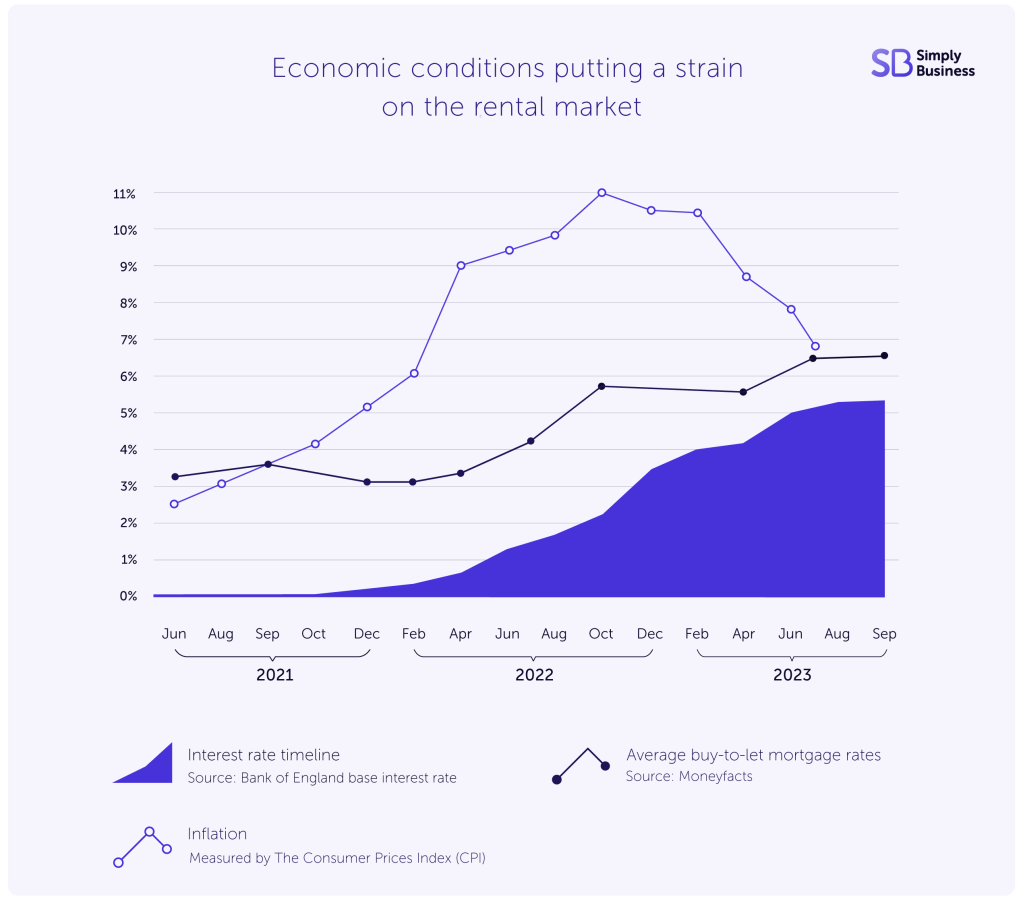 Economic conditions putting a strain on the rental market

SB Simply Business

11%
10%
9%
8%
7%
6%
5%
4%
3%
2%
1%
0%

Jun Aug Sep Oct Dec Feb Apr Jun Aug Oct Dec Feb Apr Jun Aug Sep

2021 2022 2023

Interest rate timeline
Source: Bank of England base interest rate

Average buy-to-let mortgage rates
Source: Moneyfacts

Inflation
Measured by The Consumer Prices Index (CPI)